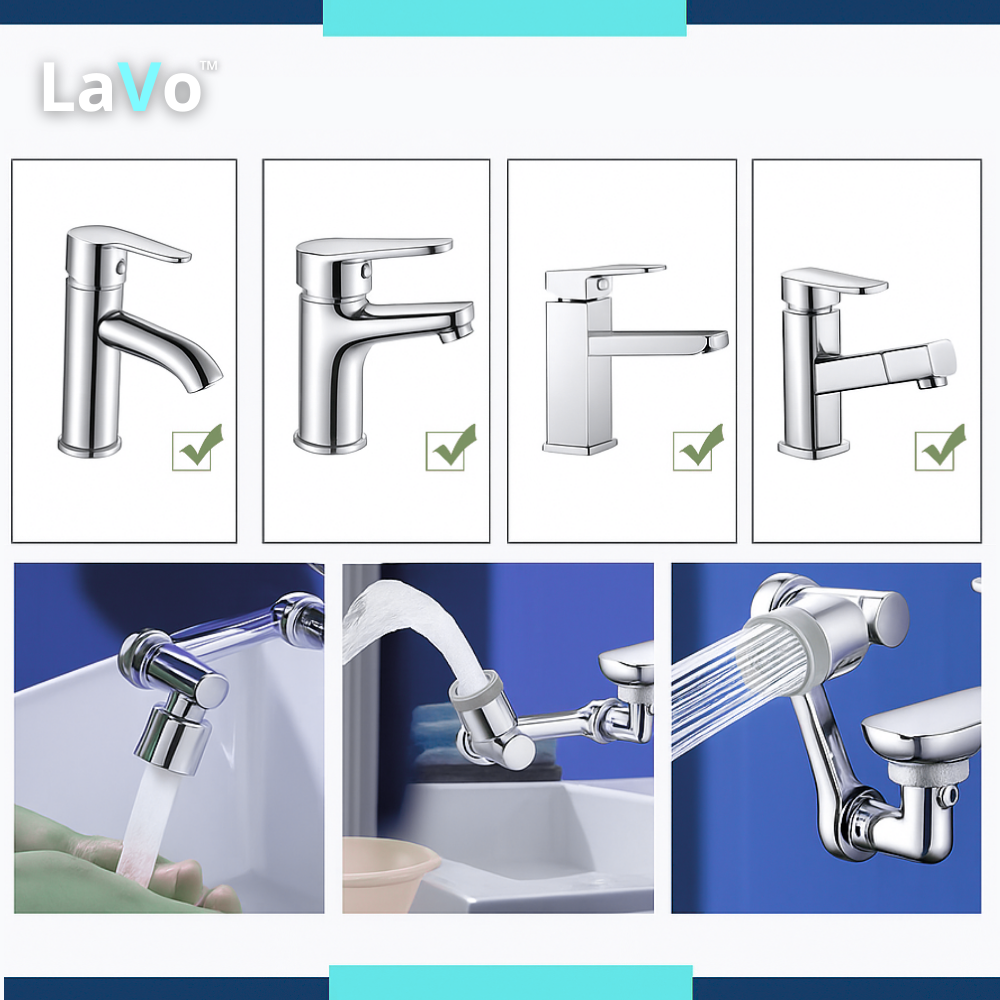 LaVo™