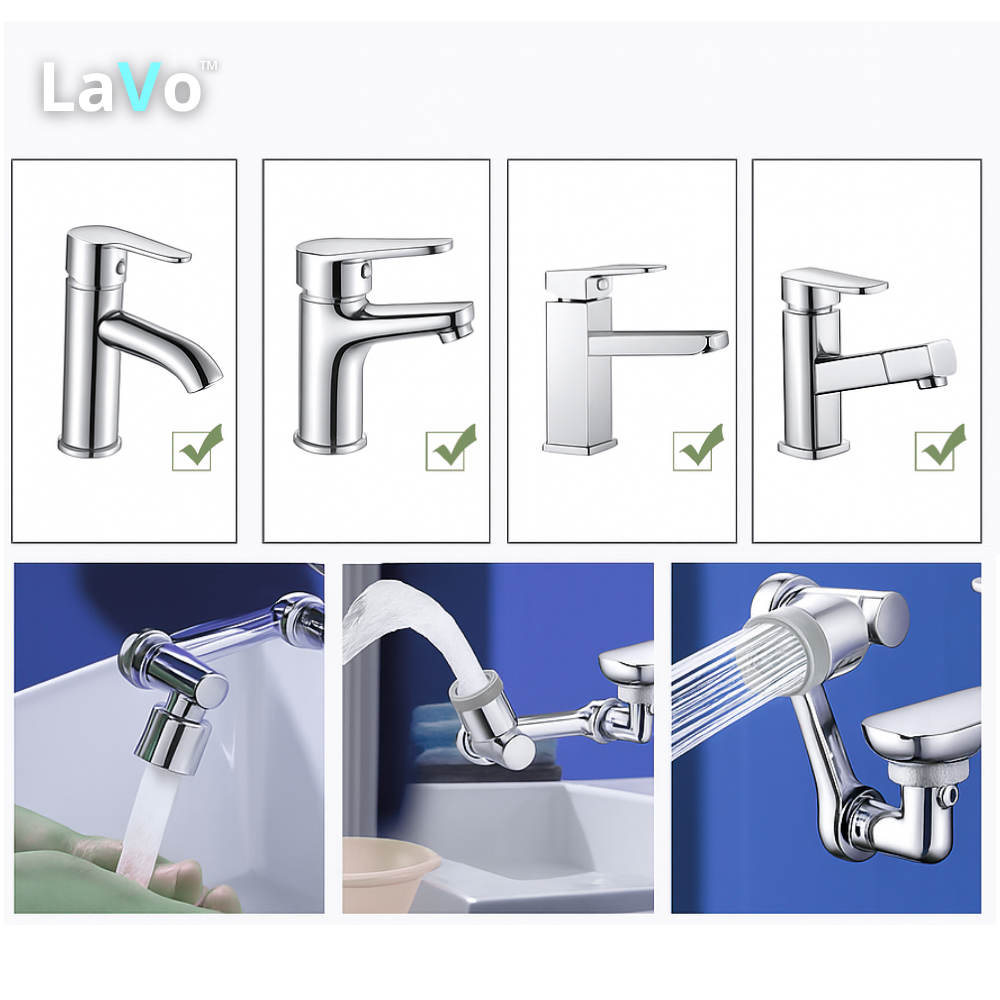 LaVo™